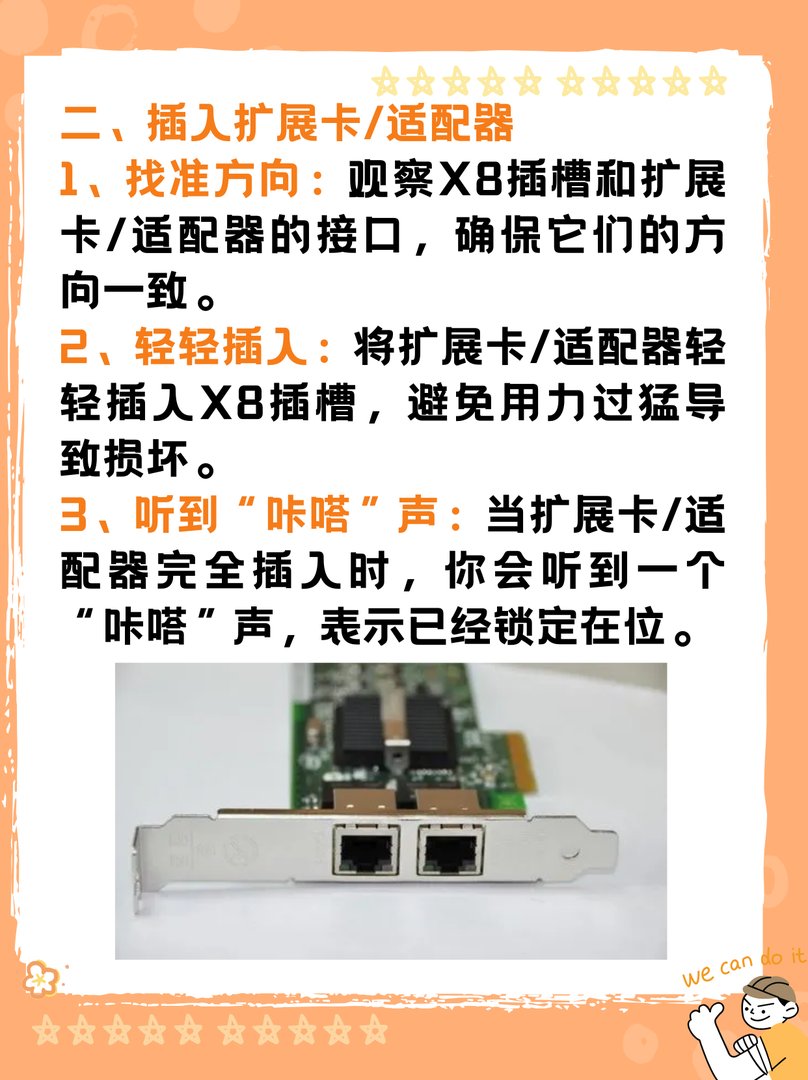 二、插入扩展卡/适配器

1、找准方向：观察X8插槽和扩展卡/适配器的接口，确保它们的方向一致。

2、轻轻插入：将扩展卡/适配器轻轻插入X8插槽，避免用力过猛导致损坏。

3、听到“咔嗒”声：当扩展卡/适配器完全插入时，你会听到一个“咔嗒”声，表示已经锁定在位。

we can do it